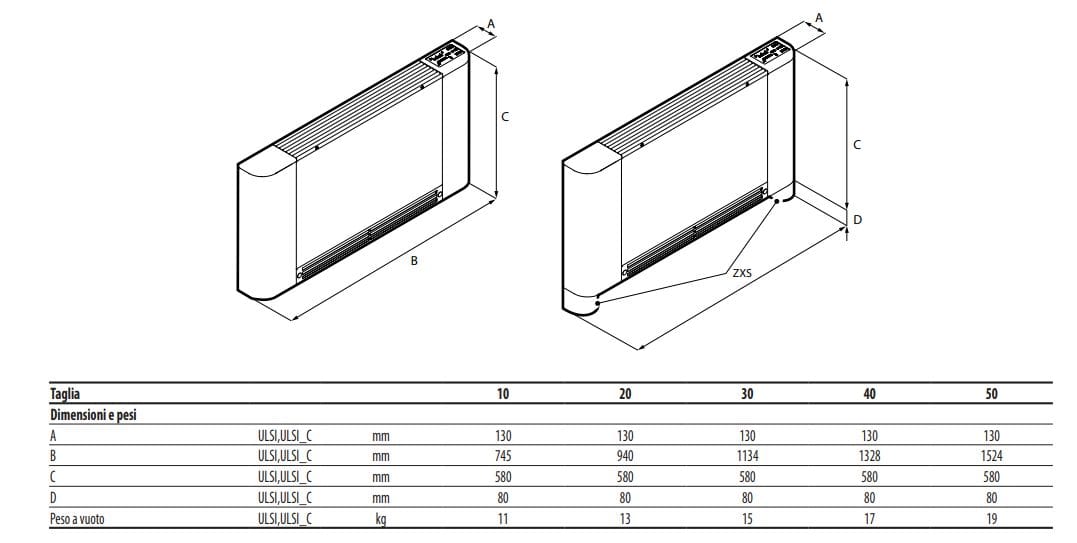 A
C
B
A
C
D
ZXS

| Taglia | | | 10 | 20 | 30 | 40 | 50 |
|---|---|---|---|---|---|---|---|
| Dimensioni e pesi | | | | | | | |
| A | ULSI,ULSI_C | mm | 130 | 130 | 130 | 130 | 130 |
| B | ULSI,ULSI_C | mm | 745 | 940 | 1134 | 1328 | 1524 |
| C | ULSI,ULSI_C | mm | 580 | 580 | 580 | 580 | 580 |
| D | ULSI,ULSI_C | mm | 80 | 80 | 80 | 80 | 80 |
| Peso a vuoto | ULSI,ULSI_C | kg | 11 | 13 | 15 | 17 | 19 |