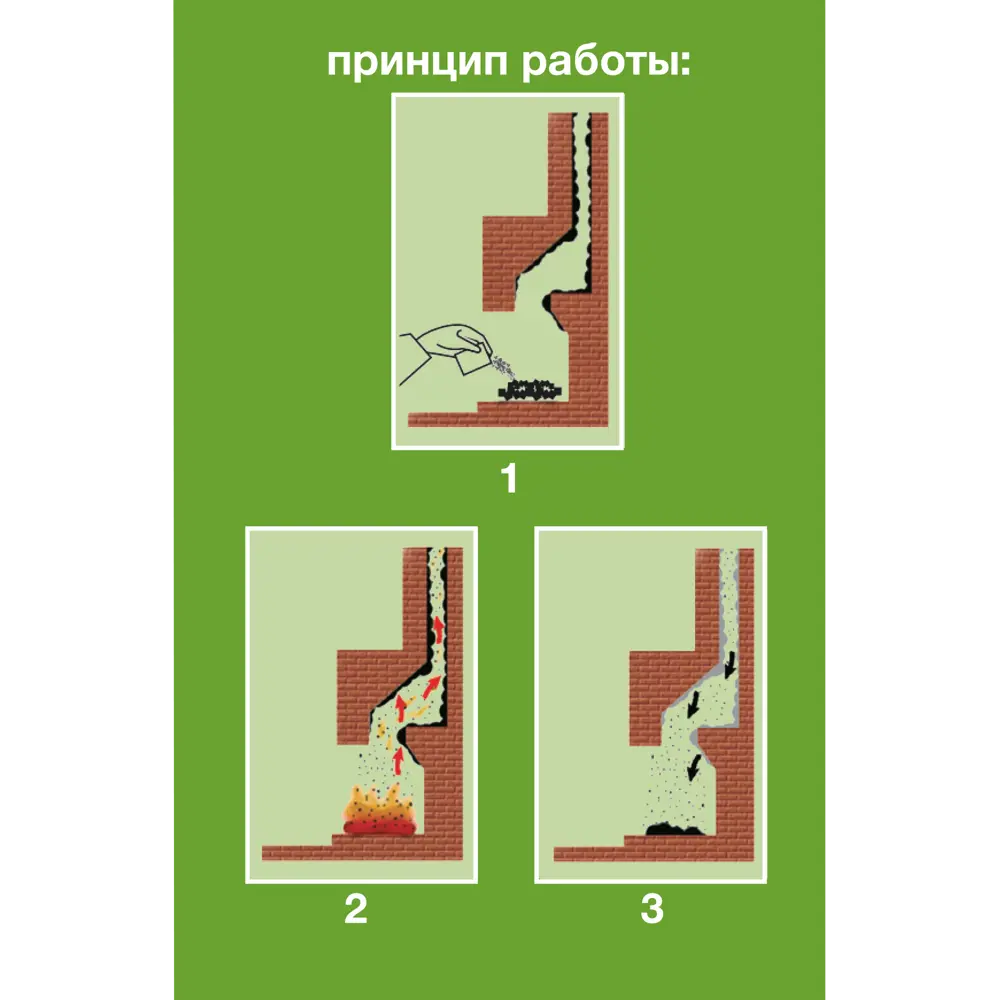 принцип работы:

1

2

3