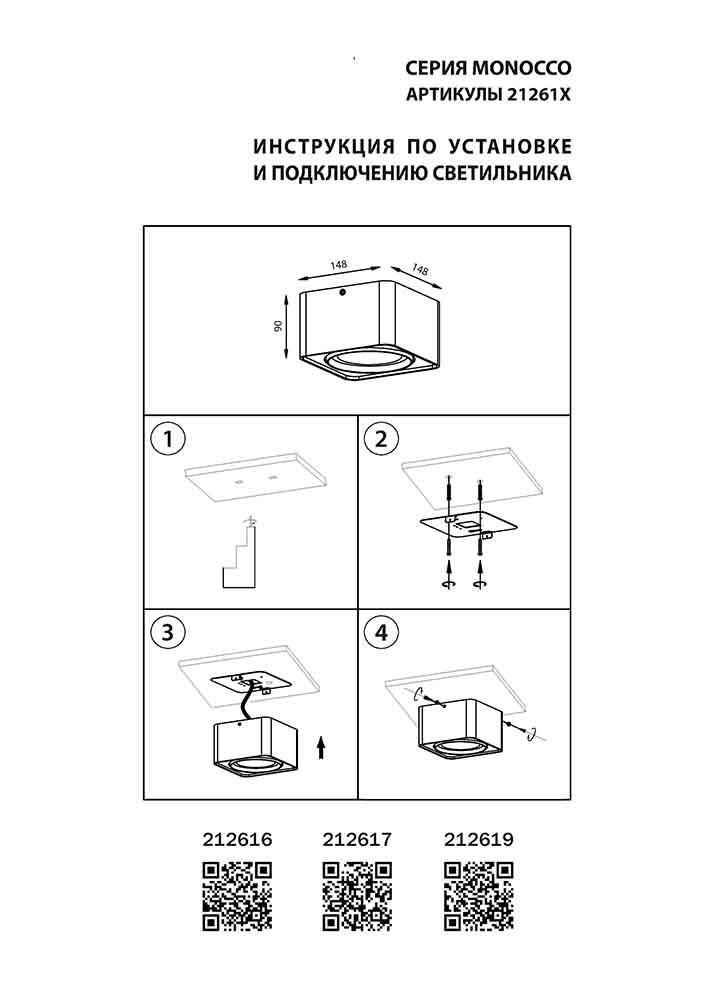 СЕРИЯ MONOCCO
АРТИКУЛЫ 21261X

ИНСТРУКЦИЯ ПО УСТАНОВКЕ
И ПОДКЛЮЧЕНИЮ СВЕТИЛЬНИКА

148
148
90

1

2

3

4

212616 212617 212619