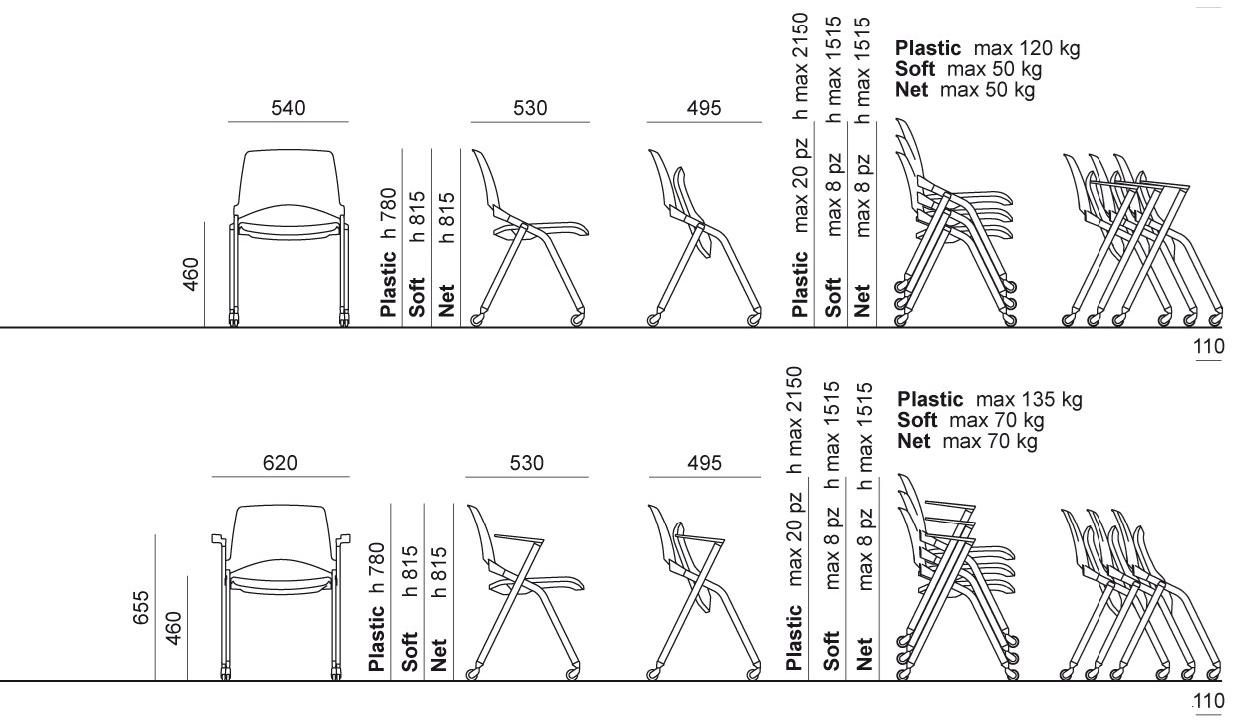 540

460

Plastic h 780
Soft h 815
Net h 815

530

495

Plastic max 20 pz h max 2150
Soft max 8 pz h max 1515
Net max 8 pz h max 1515

Plastic max 120 kg
Soft max 50 kg
Net max 50 kg

110

620

655

460

Plastic h 780
Soft h 815
Net h 815

530

495

Plastic max 20 pz h max 2150
Soft max 8 pz h max 1515
Net max 8 pz h max 1515

Plastic max 135 kg
Soft max 70 kg
Net max 70 kg

110