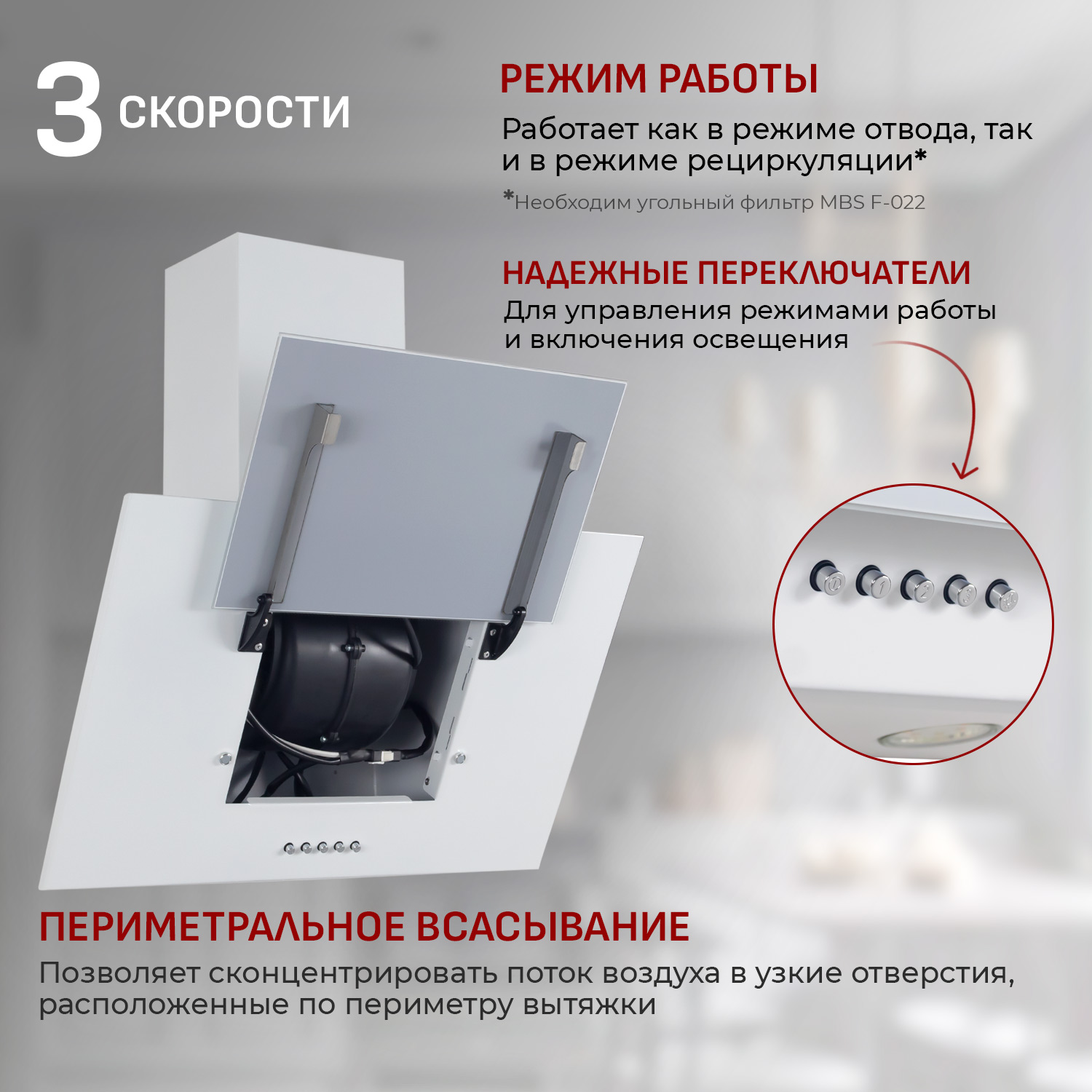 3 СКОРОСТИ

РЕЖИМ РАБОТЫ

Работает как в режиме отвода, так и в режиме рециркуляции*

*Необходим угольный фильтр MBS F-022

НАДЕЖНЫЕ ПЕРЕКЛЮЧАТЕЛИ

Для управления режимами работы и включения освещения

ПЕРИМЕТРАЛЬНОЕ ВСАСЫВАНИЕ

Позволяет сконцентрировать поток воздуха в узкие отверстия, расположенные по периметру вытяжки