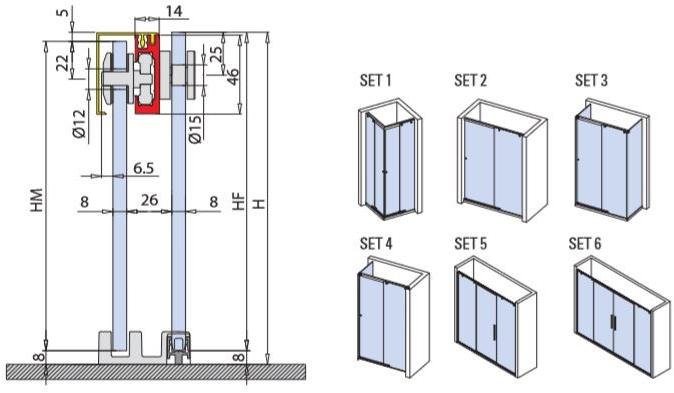 5
14
22
25
46
Ø12
Ø15
6.5
8
26
8
HM
HF
H
8
8

SET 1
SET 2
SET 3
SET 4
SET 5
SET 6