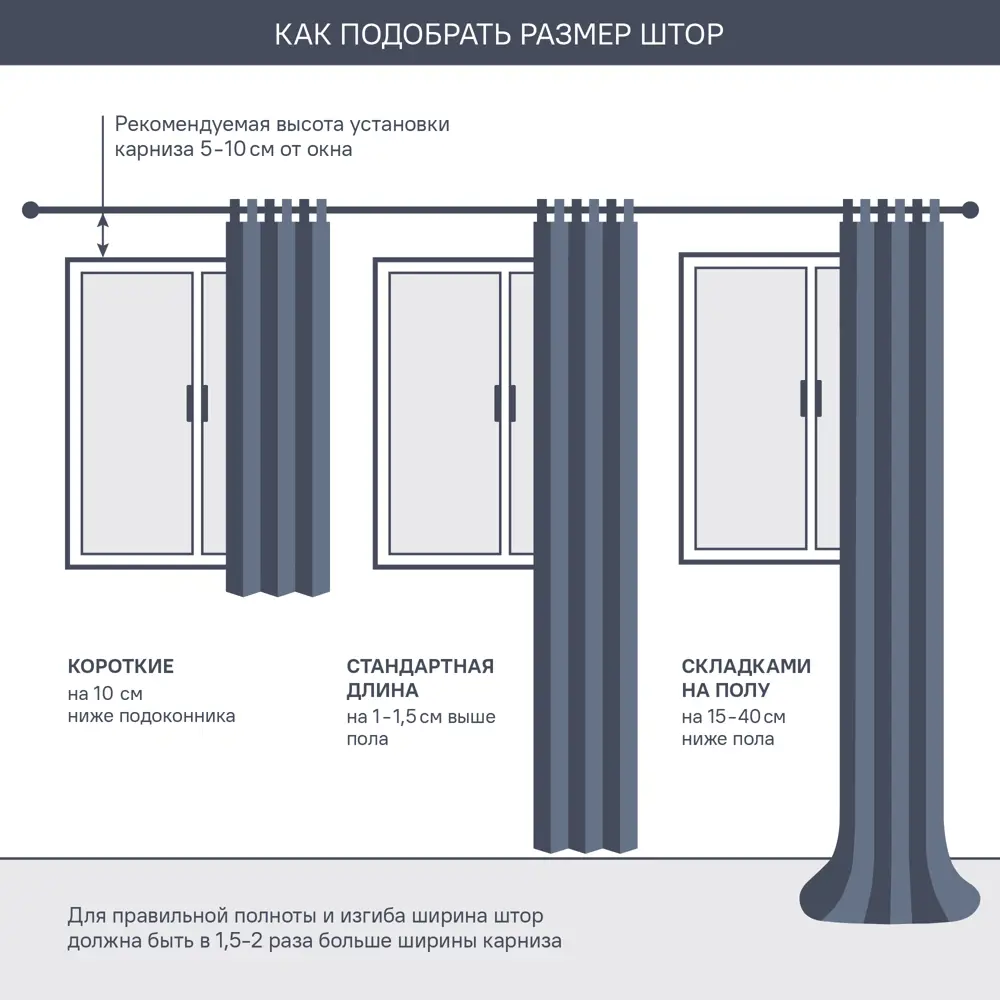 КАК ПОДОБРАТЬ РАЗМЕР ШТОР

Рекомендуемая высота установки карниза 5-10 см от окна

КОРОТКИЕ
на 10 см ниже подоконника

СТАНДАРТНАЯ ДЛИНА
на 1-1,5 см выше пола

СКЛАДКАМИ НА ПОЛУ
на 15-40 см ниже пола

Для правильной полноты и изгиба ширина штор должна быть в 1,5-2 раза больше ширины карниза