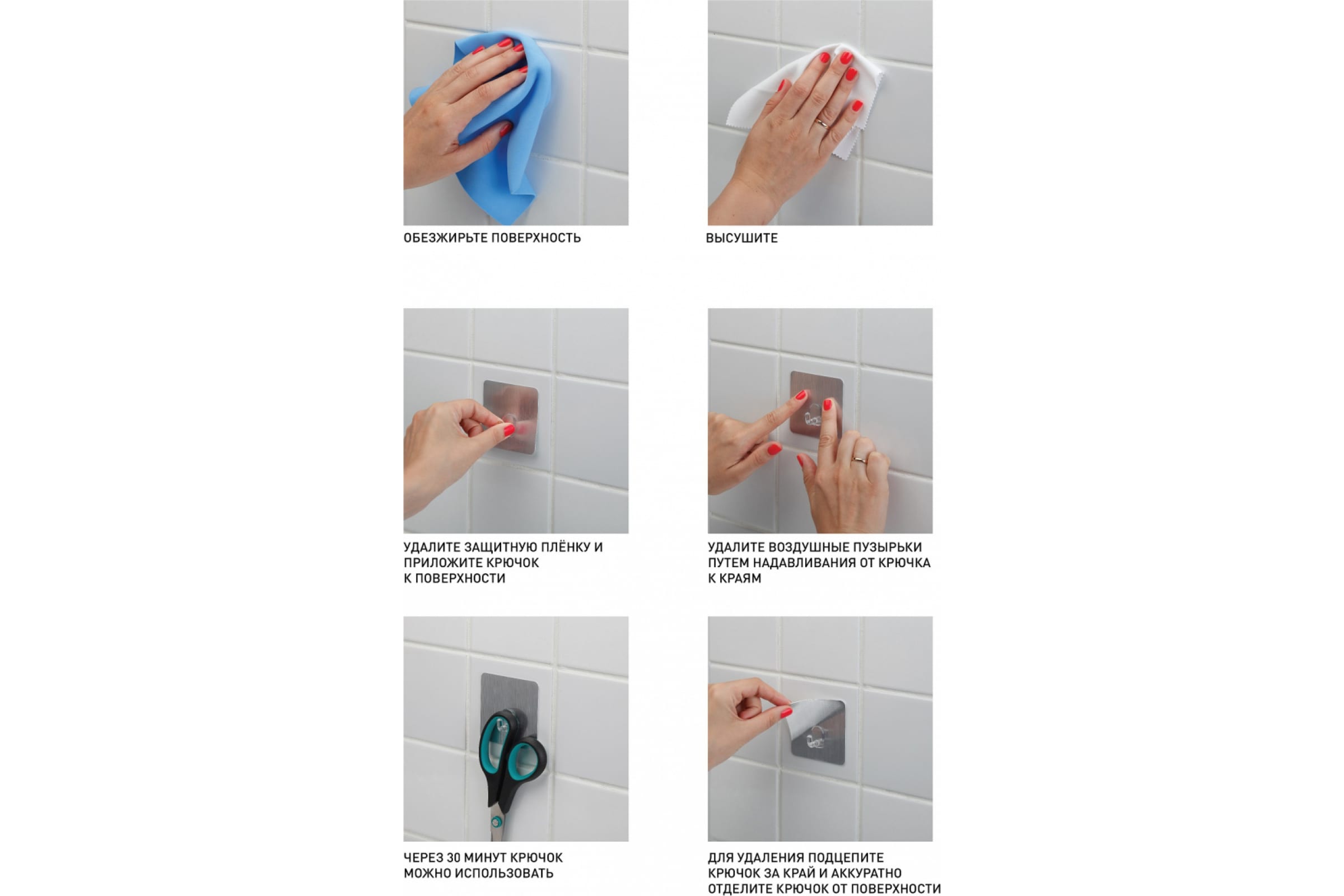 ОБЕЗЖИРЬТЕ ПОВЕРХНОСТЬ

ВЫСУШИТЕ

УДАЛИТЕ ЗАЩИТНУЮ ПЛЁНКУ И ПРИЛОЖИТЕ КРЮЧОК К ПОВЕРХНОСТИ

УДАЛИТЕ ВОЗДУШНЫЕ ПУЗЫРЬКИ ПУТЕМ НАДАВЛИВАНИЯ ОТ КРЮЧКА К КРАЯМ

ЧЕРЕЗ 30 МИНУТ КРЮЧОК МОЖНО ИСПОЛЬЗОВАТЬ

ДЛЯ УДАЛЕНИЯ ПОДЦЕПИТЕ КРЮЧОК ЗА КРАЙ И АККУРАТНО ОТДЕЛИТЕ КРЮЧОК ОТ ПОВЕРХНОСТИ