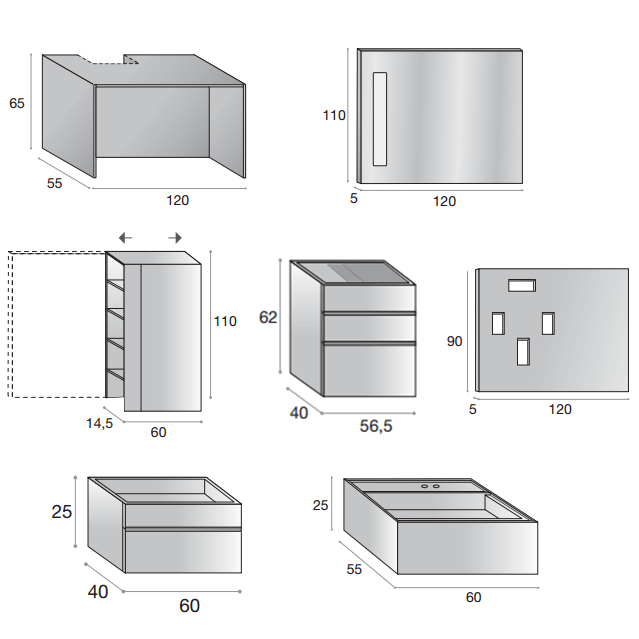 65
55
120

110
5
120

110
14,5
60

62
40
56,5

90
5
120

25
40
60

25
55
60