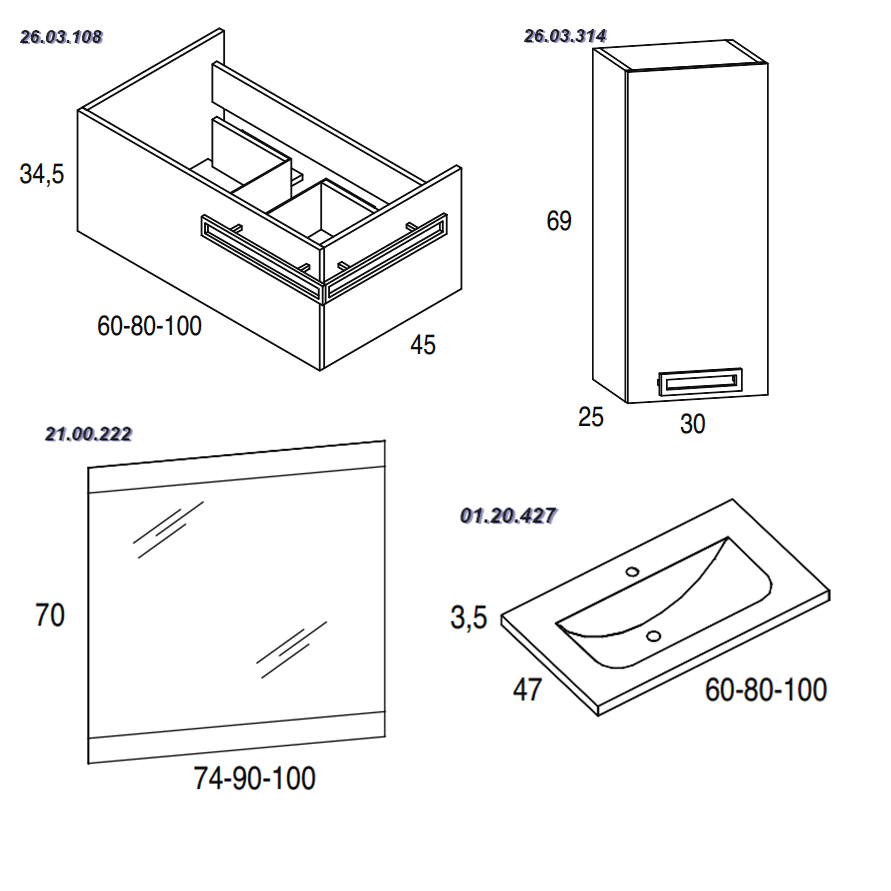 26.03.108

34,5

60-80-100

45

26.03.314

69

25

30

21.00.222

70

74-90-100

01.20.427

3,5

47

60-80-100